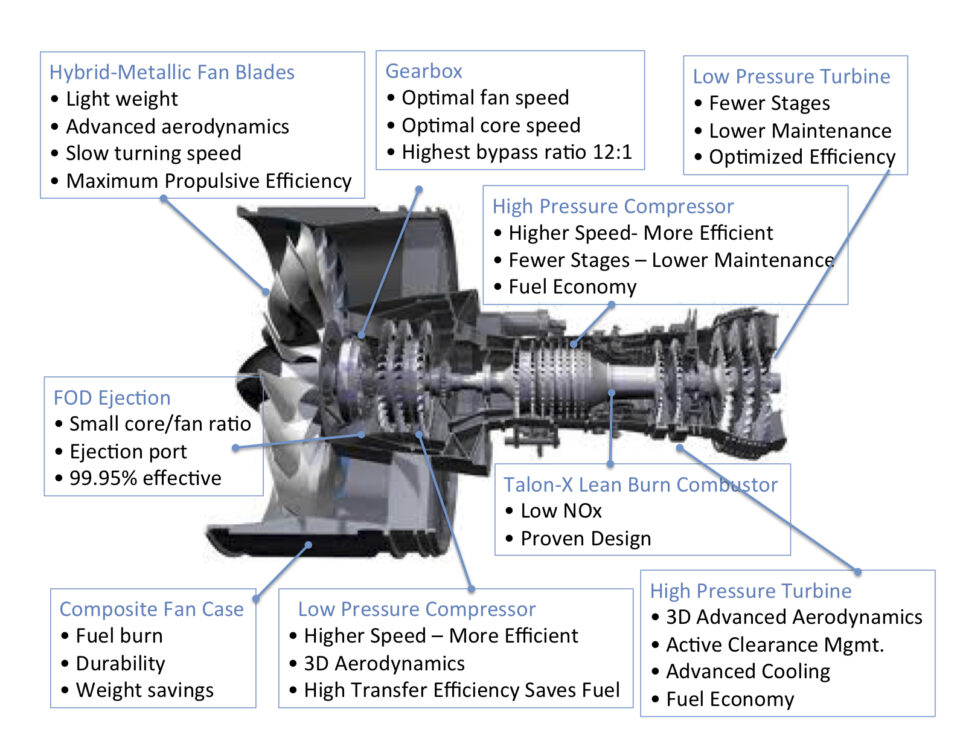 Hybrid-Metallic Fan Blades
• Light weight
• Advanced aerodynamics
• Slow turning speed
• Maximum Propulsive Efficiency

Gearbox
• Optimal fan speed
• Optimal core speed
• Highest bypass ratio 12:1

Low Pressure Turbine
• Fewer Stages
• Lower Maintenance
• Optimized Efficiency

High Pressure Compressor
• Higher Speed- More Efficient
• Fewer Stages – Lower Maintenance
• Fuel Economy

FOD Ejection
• Small core/fan ratio
• Ejection port
• 99.95% effective

Talon-X Lean Burn Combustor
• Low NOx
• Proven Design

Composite Fan Case
• Fuel burn
• Durability
• Weight savings

Low Pressure Compressor
• Higher Speed – More Efficient
• 3D Aerodynamics
• High Transfer Efficiency Saves Fuel

High Pressure Turbine
• 3D Advanced Aerodynamics
• Active Clearance Mgmt.
• Advanced Cooling
• Fuel Economy